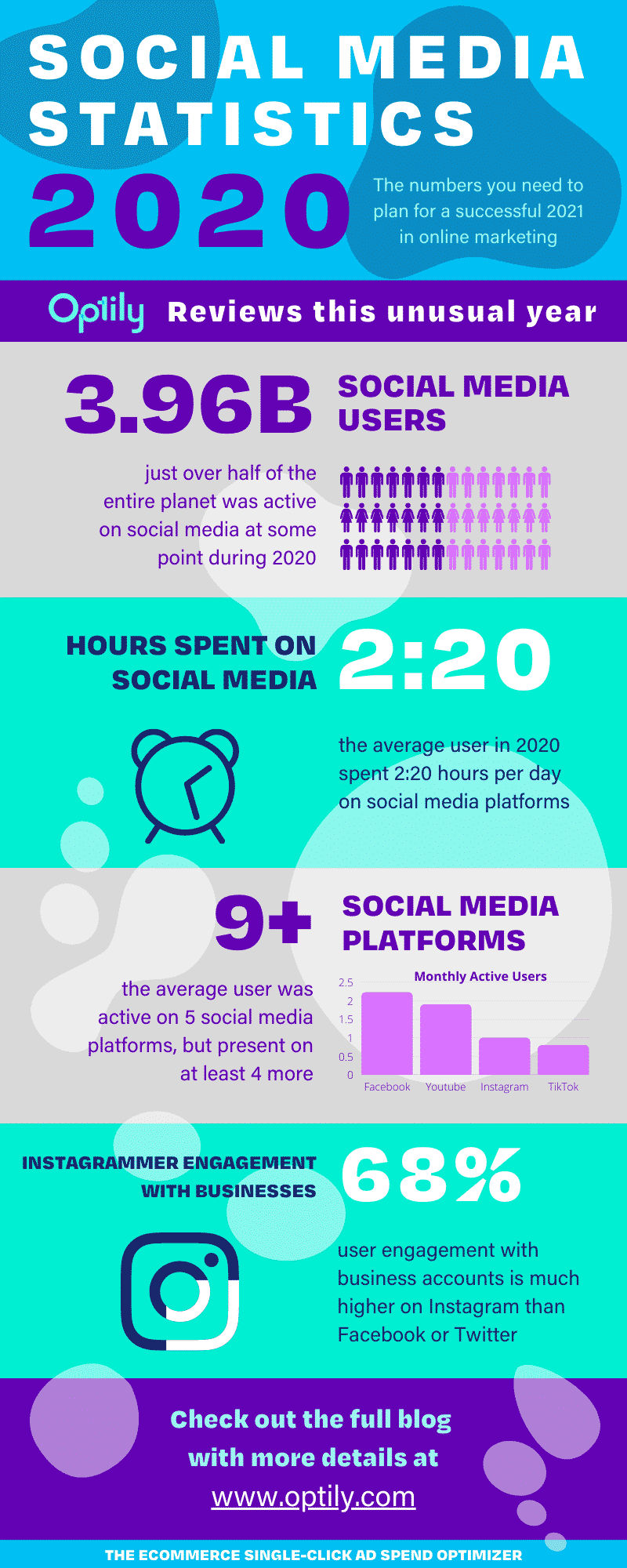 SOCIAL MEDIA STATISTICS 2020

The numbers you need to plan for a successful 2021 in online marketing

Optily Reviews this unusual year

3.96B SOCIAL MEDIA USERS

just over half of the entire planet was active on social media at some point during 2020

HOURS SPENT ON SOCIAL MEDIA 2:20

the average user in 2020 spent 2:20 hours per day on social media platforms

9+ SOCIAL MEDIA PLATFORMS

the average user was active on 5 social media platforms, but present on at least 4 more

Monthly Active Users

2.5
2
1.5
1
0.5
0

Facebook Youtube Instagram TikTok

INSTAGRAMMER ENGAGEMENT WITH BUSINESSES 68%

user engagement with business accounts is much higher on Instagram than Facebook or Twitter

Check out the full blog with more details at www.optily.com

THE ECOMMERCE SINGLE-CLICK AD SPEND OPTIMIZER