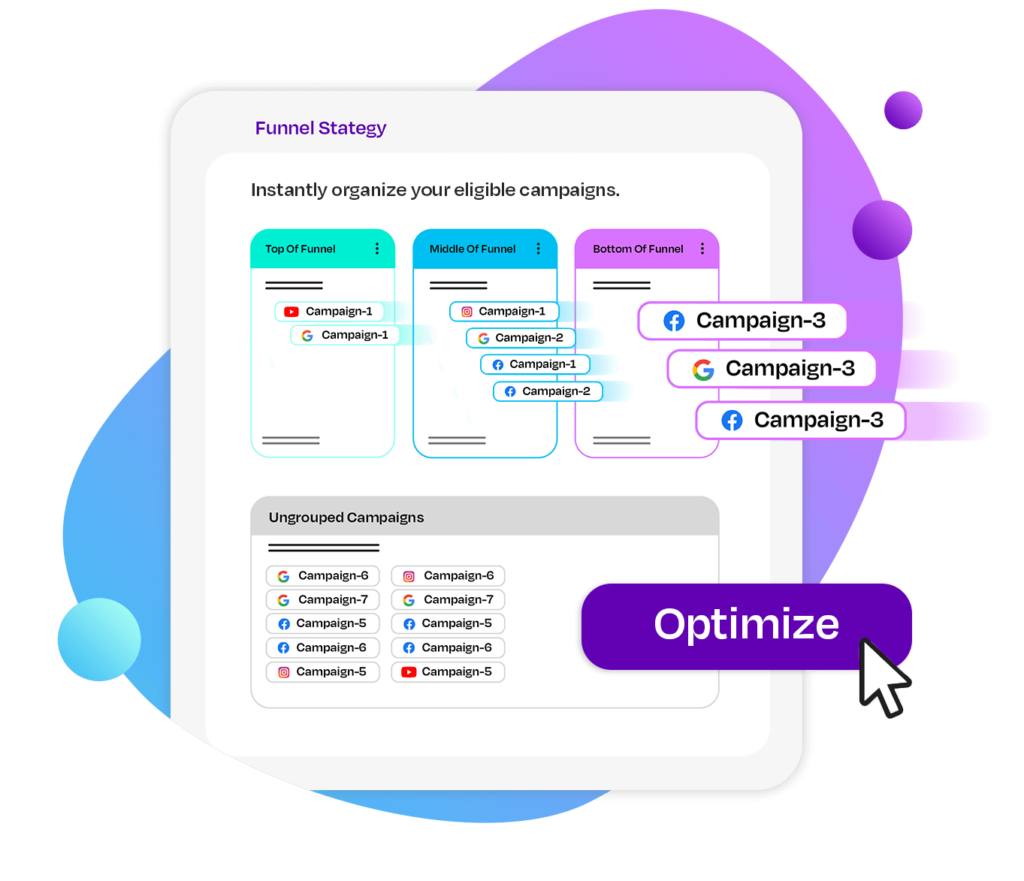 Funnel Stategy

Instantly organize your eligible campaigns.

Top Of Funnel

Campaign-1
Campaign-1

Middle Of Funnel

Campaign-1
Campaign-2
Campaign-1
Campaign-2

Bottom Of Funnel

Campaign-3
Campaign-3
Campaign-3

Ungrouped Campaigns

Campaign-6
Campaign-7
Campaign-5
Campaign-6
Campaign-5

Campaign-6
Campaign-7
Campaign-5
Campaign-6
Campaign-5

Optimize